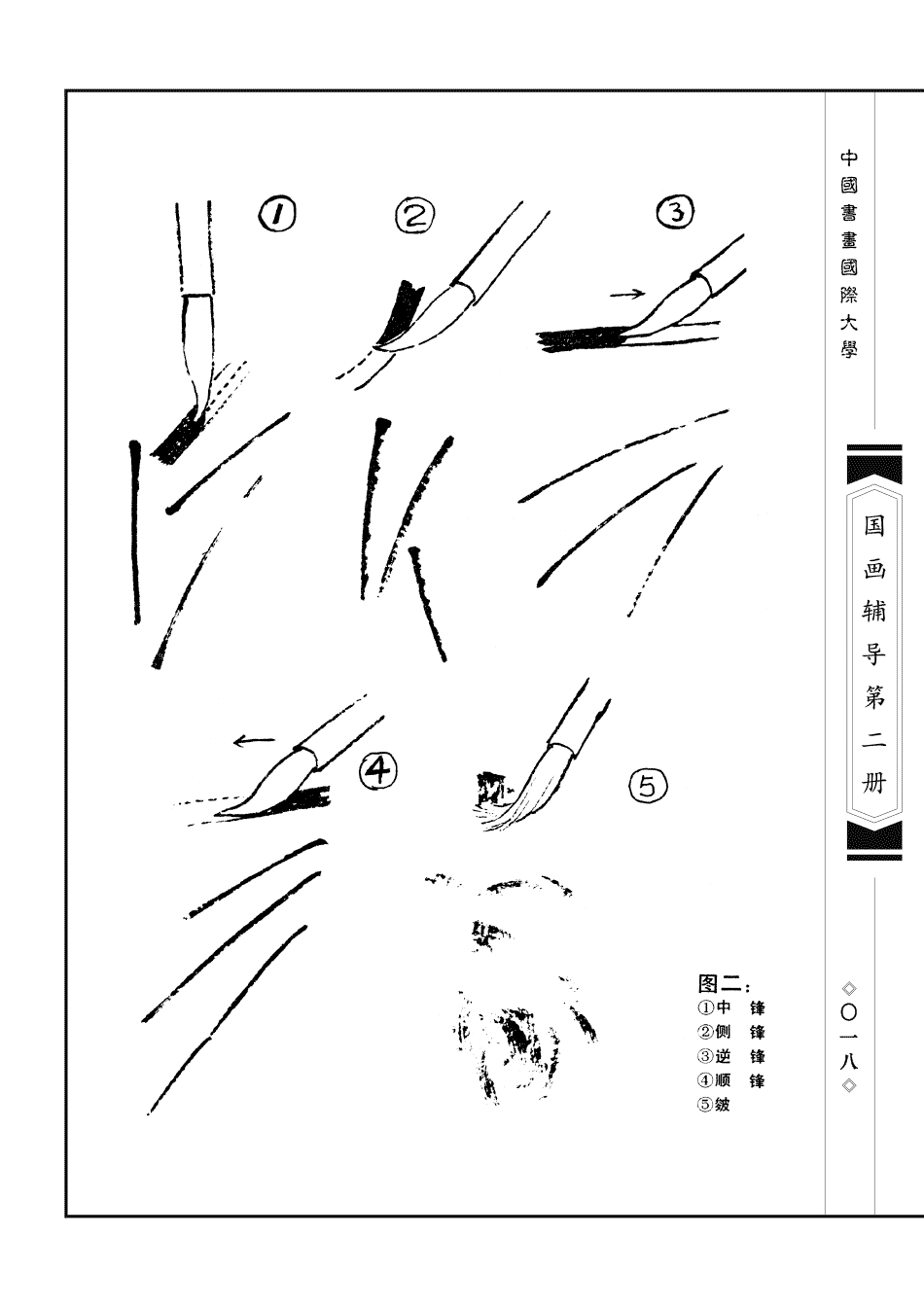 ①

②

③

④

⑤

图二：
①中　锋
②侧　锋
③逆　锋
④顺　锋
⑤皴

中國書畫國際大學

国画辅导第二册

◇〇一八◇