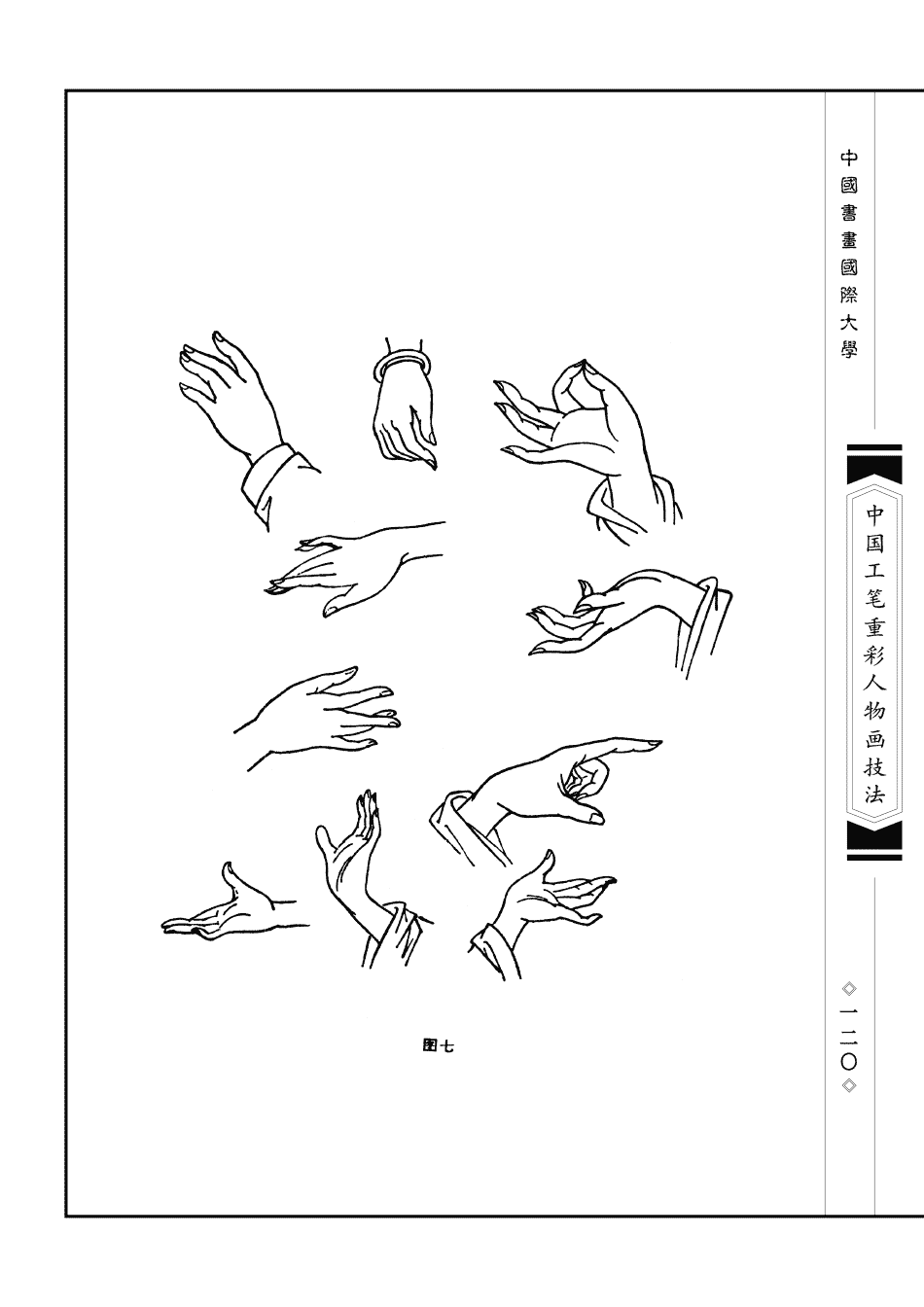 图七

中國書畫國際大學

中国工笔重彩人物画技法

◇一二〇◇