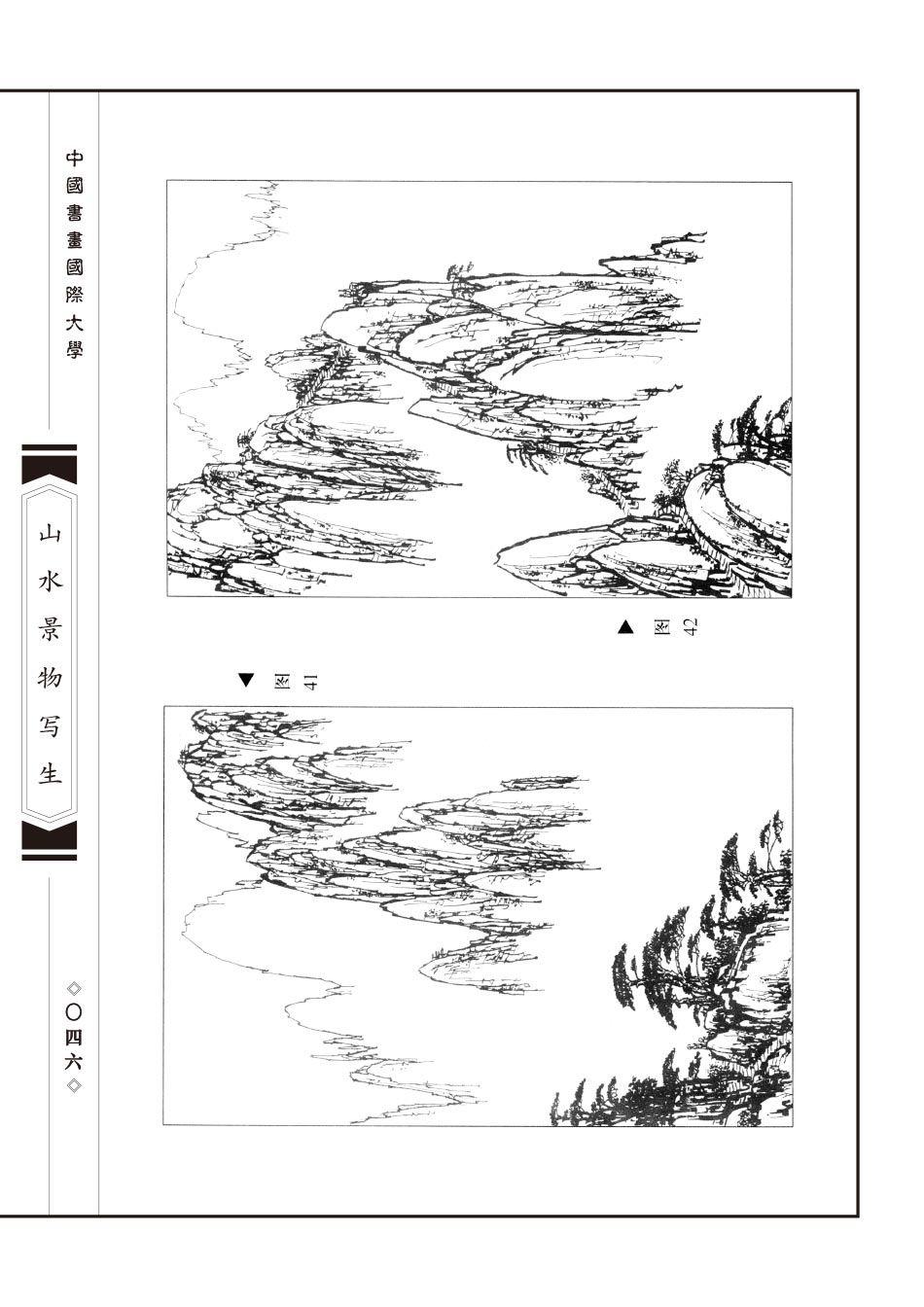 中國書畫國際大學

山水景物写生

◇〇四六◇

▲ 图42

▼ 图41