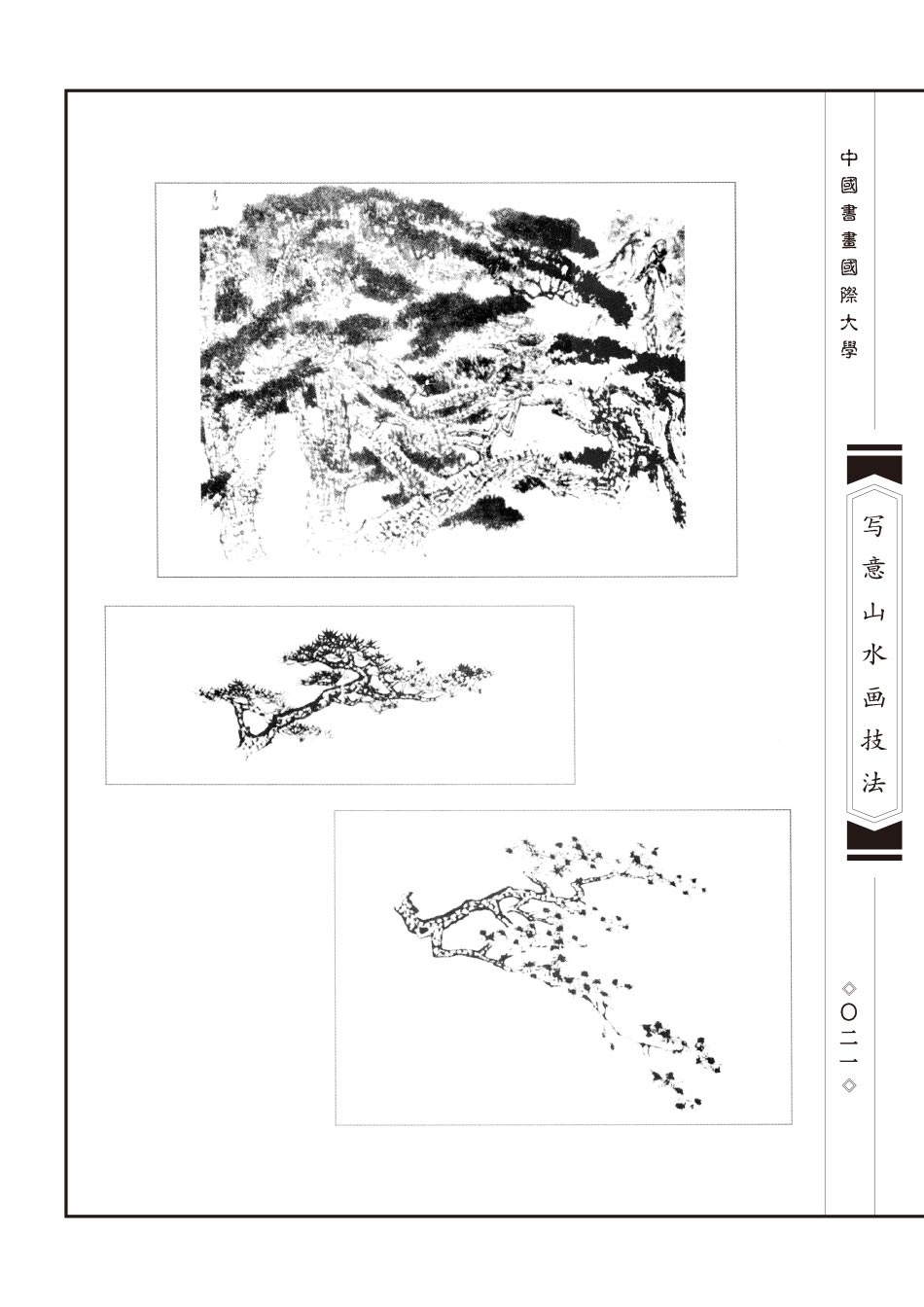 中國書畫國際大學

写意山水画技法

◇〇二一◇