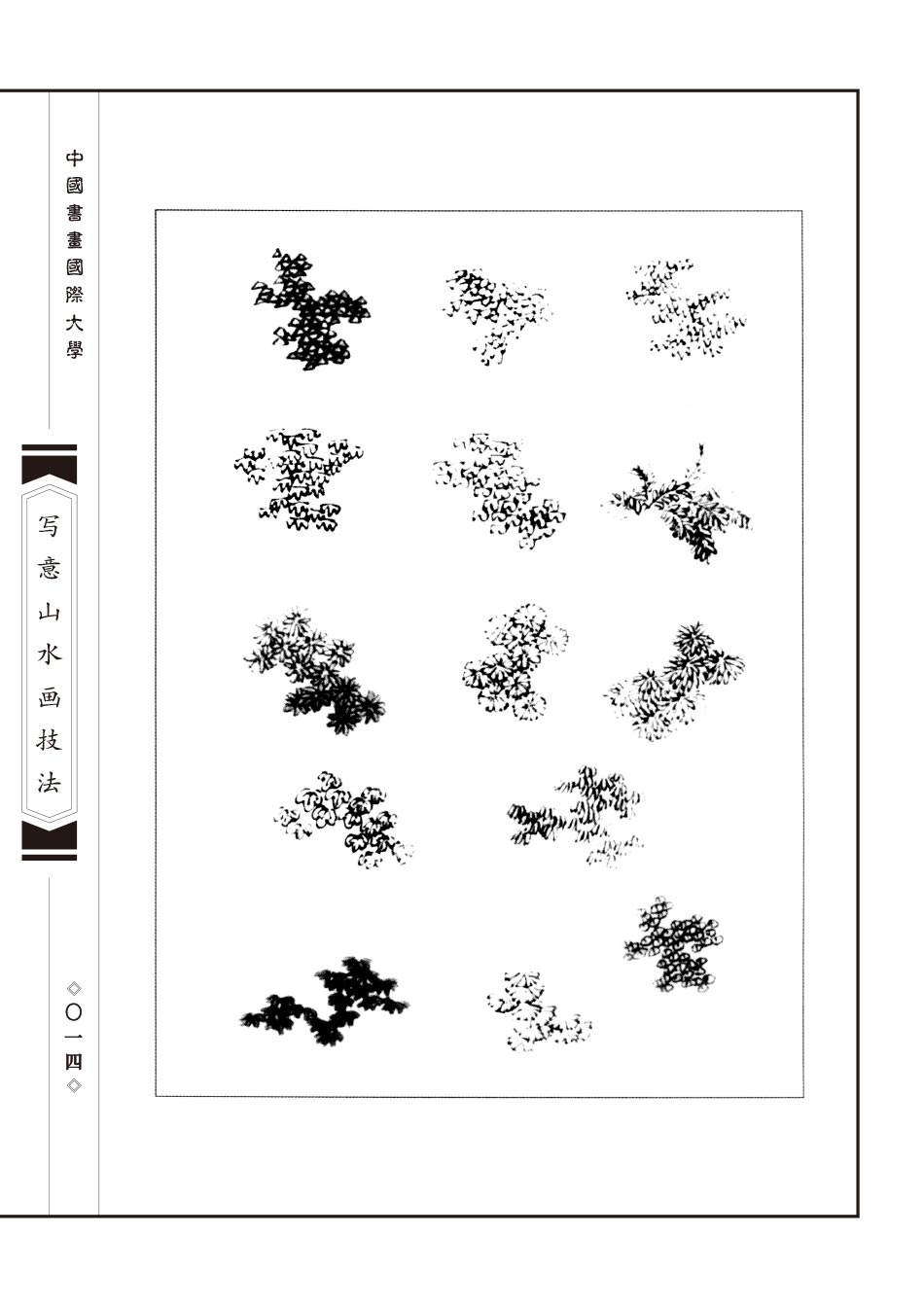 中國書畫國際大學

写意山水画技法

◇〇一四◇