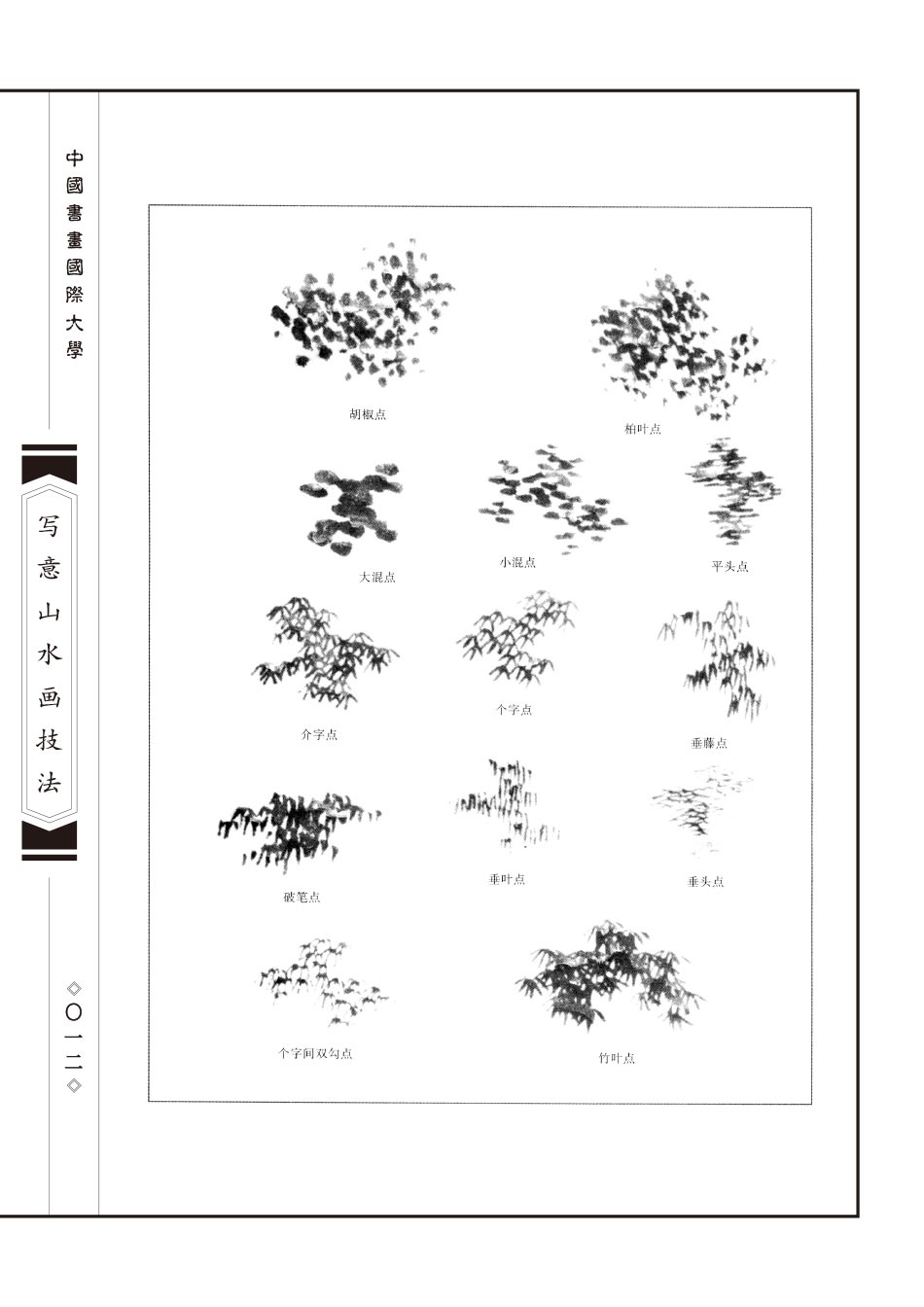 中國書畫國際大學

写意山水画技法

◇〇一二◇

胡椒点

柏叶点

大混点

小混点

平头点

介字点

个字点

垂藤点

破笔点

垂叶点

垂头点

个字间双勾点

竹叶点