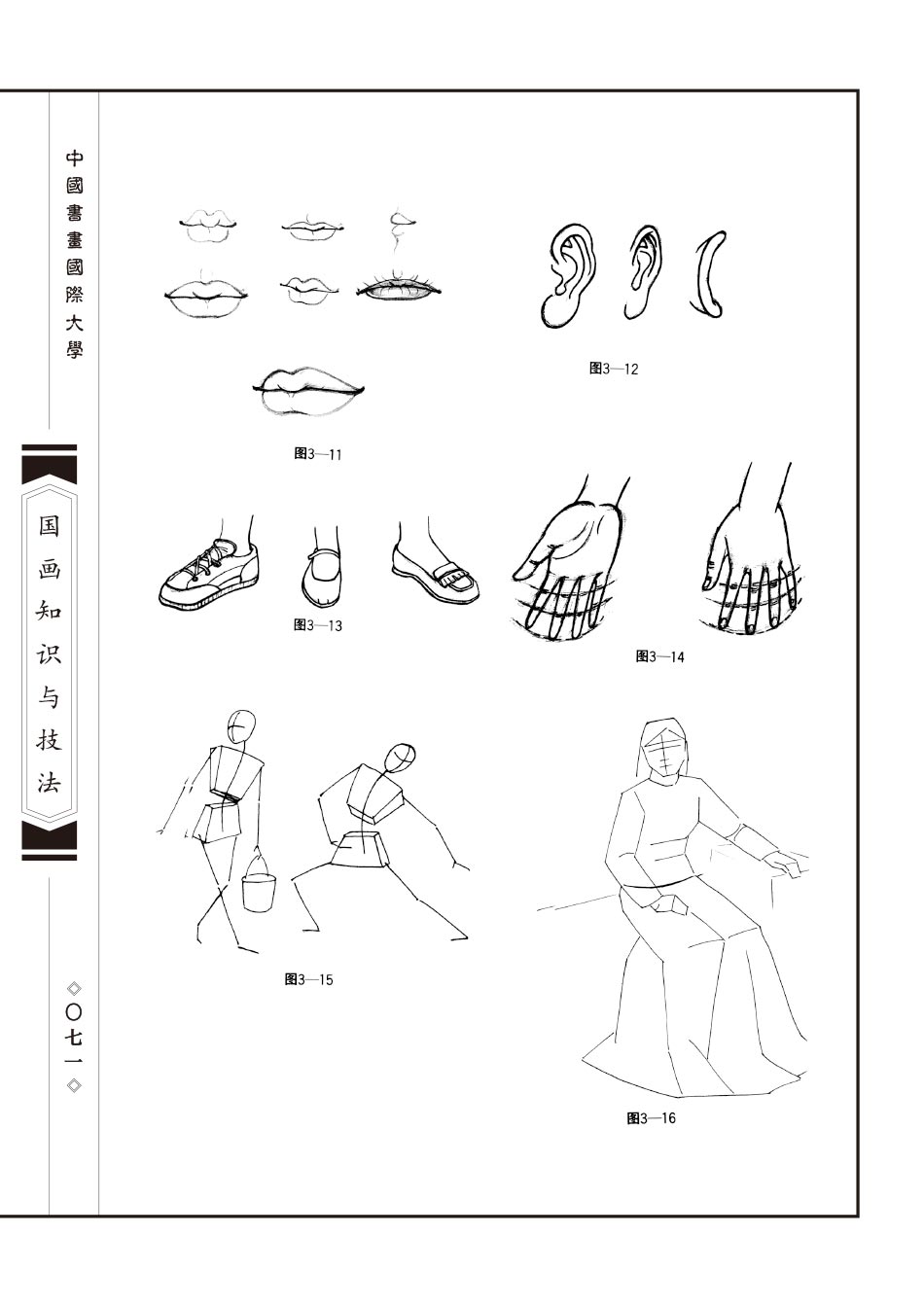 中國書畫國際大學

国画知识与技法

◇〇七一◇

图3—11

图3—12

图3—13

图3—14

图3—15

图3—16